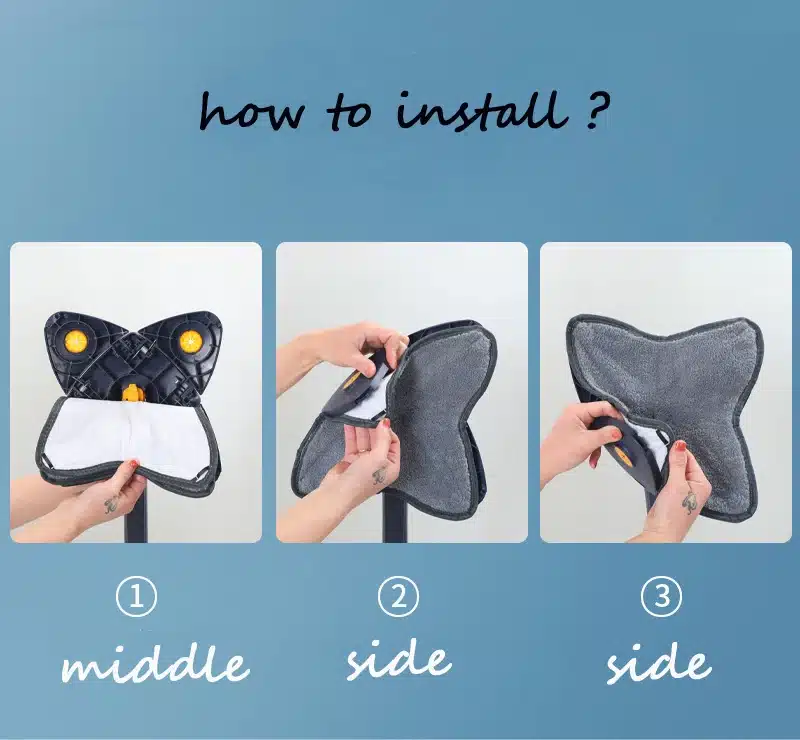 how to install ?

①
middle

②
side

③
side